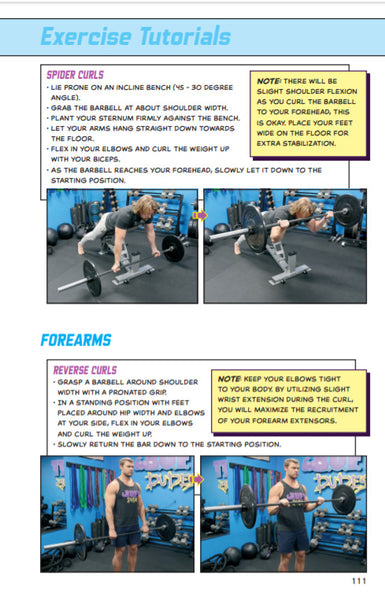 Exercise Tutorials

SPIDER CURLS
• LIE PRONE ON AN INCLINE BENCH (45 - 30 DEGREE ANGLE).
• GRAB THE BARBELL AT ABOUT SHOULDER WIDTH.
• PLANT YOUR STERNUM FIRMLY AGAINST THE BENCH.
• LET YOUR ARMS HANG STRAIGHT DOWN TOWARDS THE FLOOR.
• FLEX IN YOUR ELBOWS AND CURL THE WEIGHT UP WITH YOUR BICEPS.
• AS THE BARBELL REACHES YOUR FOREHEAD, SLOWLY LET IT DOWN TO THE STARTING POSITION.

NOTE: THERE WILL BE SLIGHT SHOULDER FLEXION AS YOU CURL THE BARBELL TO YOUR FOREHEAD, THIS IS OKAY. PLACE YOUR FEET WIDE ON THE FLOOR FOR EXTRA STABILIZATION.

FOREARMS

REVERSE CURLS
• GRASP A BARBELL AROUND SHOULDER WIDTH WITH A PRONATED GRIP.
• IN A STANDING POSITION WITH FEET PLACED AROUND HIP WIDTH AND ELBOWS AT YOUR SIDE, FLEX IN YOUR ELBOWS AND CURL THE WEIGHT UP.
• SLOWLY RETURN THE BAR DOWN TO THE STARTING POSITION.

NOTE: KEEP YOUR ELBOWS TIGHT TO YOUR BODY. BY UTILIZING SLIGHT WRIST EXTENSION DURING THE CURL, YOU WILL MAXIMIZE THE RECRUITMENT OF YOUR FOREARM EXTENSORS.

111