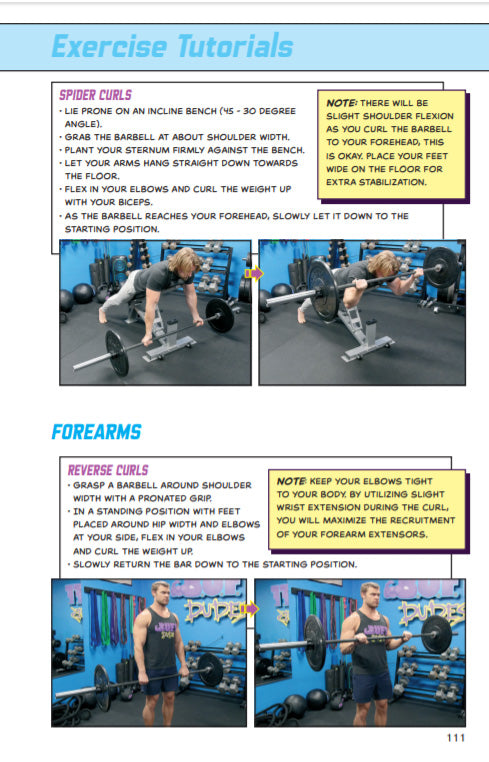 Exercise Tutorials

SPIDER CURLS
• LIE PRONE ON AN INCLINE BENCH (45 - 30 DEGREE ANGLE).
• GRAB THE BARBELL AT ABOUT SHOULDER WIDTH.
• PLANT YOUR STERNUM FIRMLY AGAINST THE BENCH.
• LET YOUR ARMS HANG STRAIGHT DOWN TOWARDS THE FLOOR.
• FLEX IN YOUR ELBOWS AND CURL THE WEIGHT UP WITH YOUR BICEPS.
• AS THE BARBELL REACHES YOUR FOREHEAD, SLOWLY LET IT DOWN TO THE STARTING POSITION.

NOTE: THERE WILL BE SLIGHT SHOULDER FLEXION AS YOU CURL THE BARBELL TO YOUR FOREHEAD, THIS IS OKAY. PLACE YOUR FEET WIDE ON THE FLOOR FOR EXTRA STABILIZATION.

FOREARMS

REVERSE CURLS
• GRASP A BARBELL AROUND SHOULDER WIDTH WITH A PRONATED GRIP.
• IN A STANDING POSITION WITH FEET PLACED AROUND HIP WIDTH AND ELBOWS AT YOUR SIDE, FLEX IN YOUR ELBOWS AND CURL THE WEIGHT UP.
• SLOWLY RETURN THE BAR DOWN TO THE STARTING POSITION.

NOTE: KEEP YOUR ELBOWS TIGHT TO YOUR BODY. BY UTILIZING SLIGHT WRIST EXTENSION DURING THE CURL, YOU WILL MAXIMIZE THE RECRUITMENT OF YOUR FOREARM EXTENSORS.

111